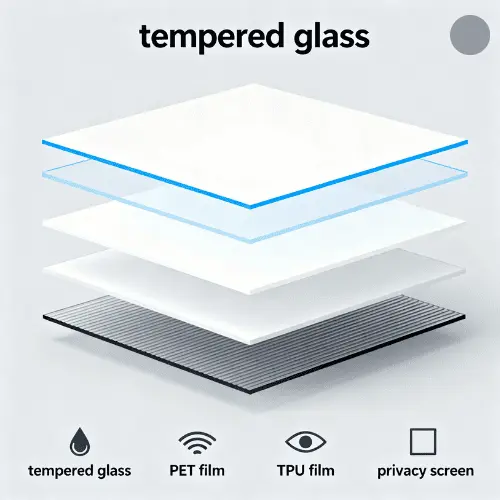 tempered glass

tempered glass

PET film

TPU film

privacy screen